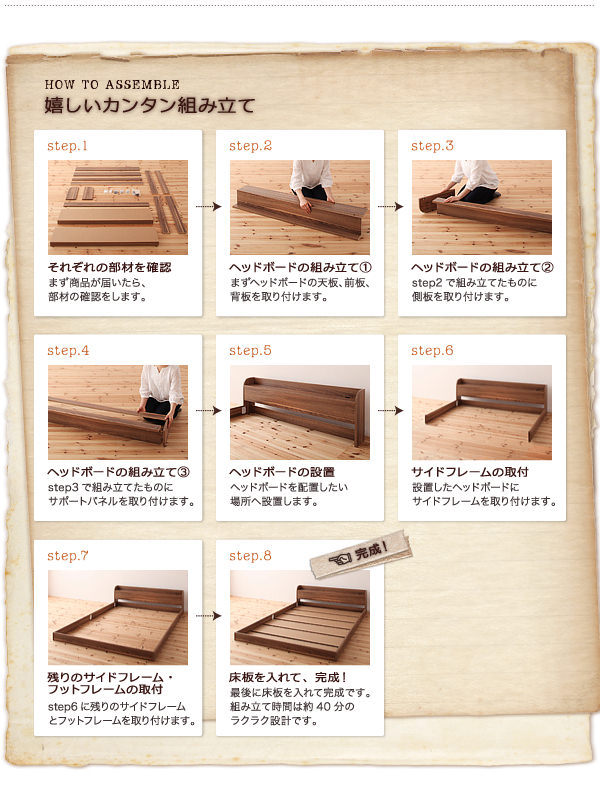 HOW TO ASSEMBLE
嬉しいカンタン組み立て

step.1
それぞれの部材を確認
まず商品が届いたら、部材の確認をします。

step.2
ヘッドボードの組み立て①
まずヘッドボードの天板、前板、背板を取り付けます。

step.3
ヘッドボードの組み立て②
step2 で組み立てたものに側板を取り付けます。

step.4
ヘッドボードの組み立て③
step3 で組み立てたものにサポートパネルを取り付けます。

step.5
ヘッドボードの設置
ヘッドボードを配置したい場所へ設置します。

step.6
サイドフレームの取付
設置したヘッドボードにサイドフレームを取り付けます。

step.7
残りのサイドフレーム・フットフレームの取付
step6 に残りのサイドフレームとフットフレームを取り付けます。

step.8
完成！
床板を入れて、完成！
最後に床板を入れて完成です。組み立て時間は約 40 分のラクラク設計です。