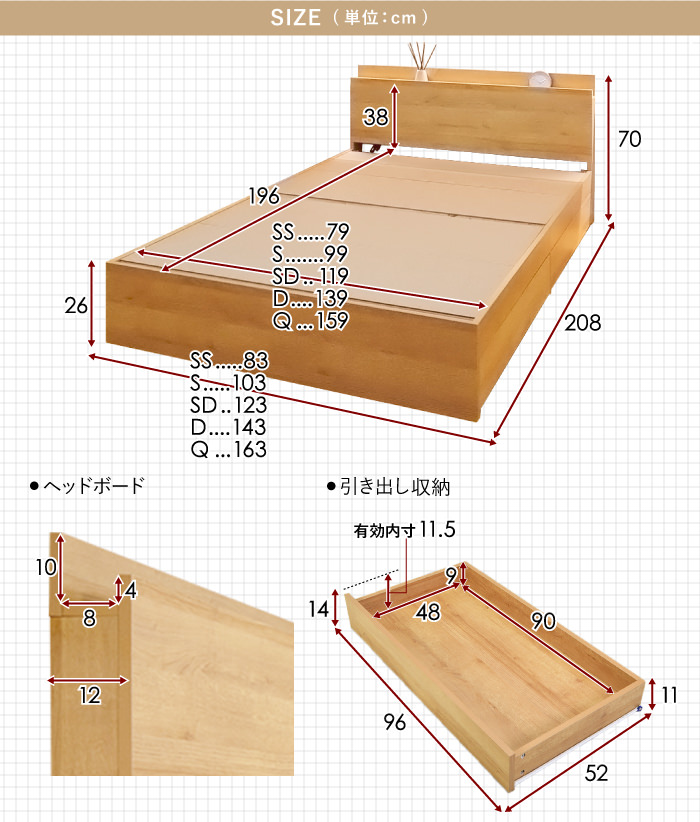 SIZE（単位：cm）

38

70

196

SS.....79
S.......99
SD..119
D....139
Q...159

26

208

SS.....83
S.....103
SD..123
D....143
Q...163

●ヘッドボード

10

4

8

12

●引き出し収納

有効内寸 11.5

9

14

48

90

11

96

52