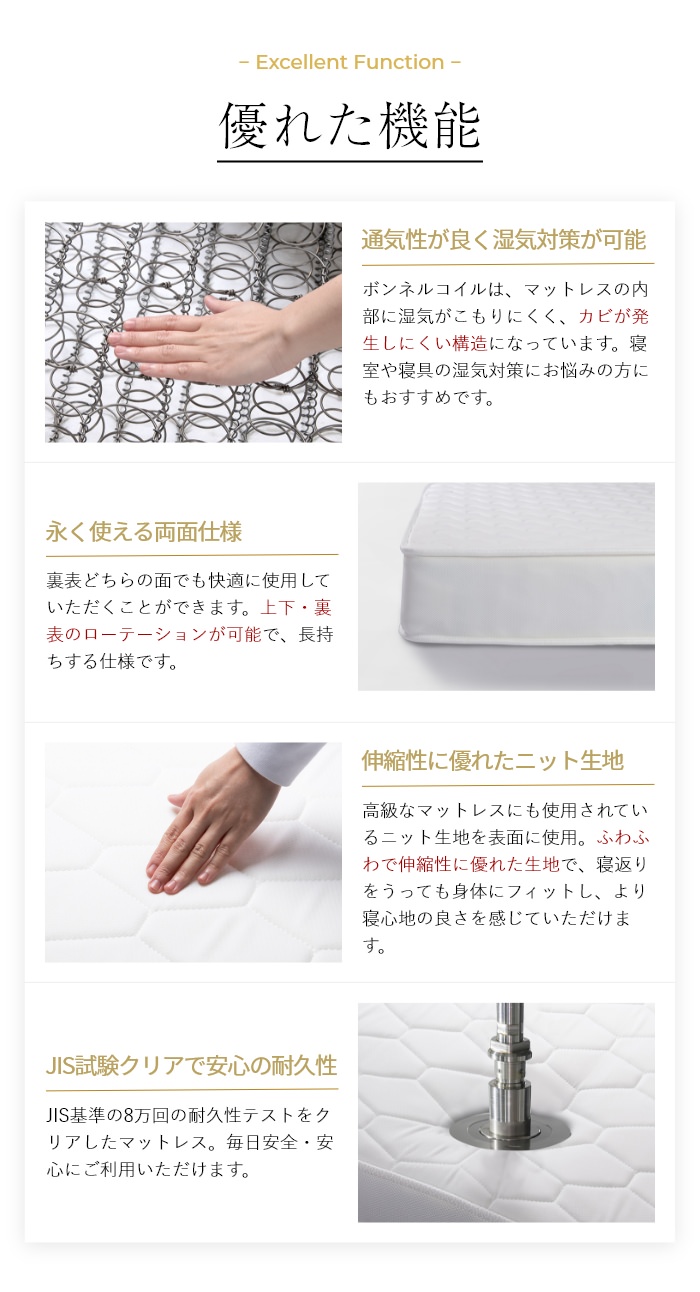 – Excellent Function –

優れた機能

通気性が良く湿気対策が可能

ボンネルコイルは、マットレスの内部に湿気がこもりにくく、カビが発生しにくい構造になっています。寝室や寝具の湿気対策にお悩みの方にもおすすめです。

永く使える両面仕様

裏表どちらの面でも快適に使用していただくことができます。上下・裏表のローテーションが可能で、長持ちする仕様です。

伸縮性に優れたニット生地

高級なマットレスにも使用されているニット生地を表面に使用。ふわふわで伸縮性に優れた生地で、寝返りをうっても身体にフィットし、より寝心地の良さを感じていただけます。

JIS試験クリアで安心の耐久性

JIS基準の8万回の耐久性テストをクリアしたマットレス。毎日安全・安心にご利用いただけます。