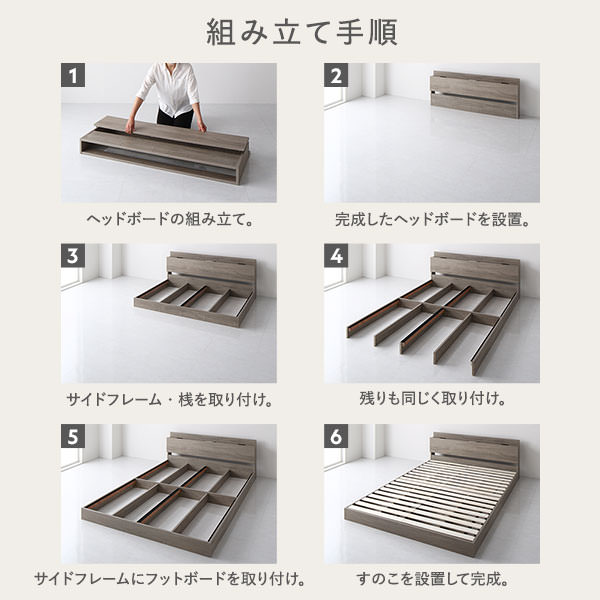 組み立て手順

1
ヘッドボードの組み立て。

2
完成したヘッドボードを設置。

3
サイドフレーム・桟を取り付け。

4
残りも同じく取り付け。

5
サイドフレームにフットボードを取り付け。

6
すのこを設置して完成。