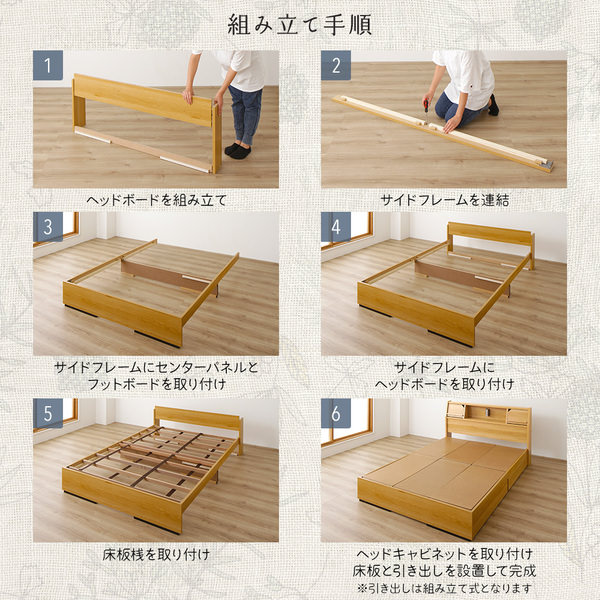 組み立て手順

1
ヘッドボードを組み立て

2
サイドフレームを連結

3
サイドフレームにセンターパネルとフットボードを取り付け

4
サイドフレームにヘッドボードを取り付け

5
床板桟を取り付け

6
ヘッドキャビネットを取り付け
床板と引き出しを設置して完成
※引き出しは組み立て式となります