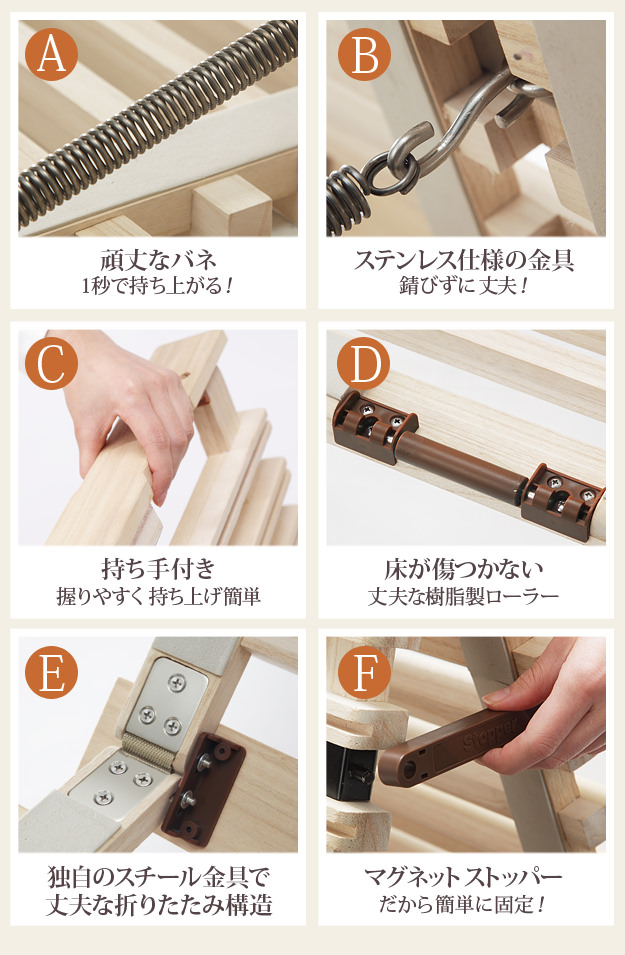 A

頑丈なバネ
1秒で持ち上がる！

B

ステンレス仕様の金具
錆びずに丈夫！

C

持ち手付き
握りやすく 持ち上げ簡単

D

床が傷つかない
丈夫な樹脂製ローラー

E

独自のスチール金具で
丈夫な折りたたみ構造

F

Stopper

マグネット ストッパー
だから簡単に固定！