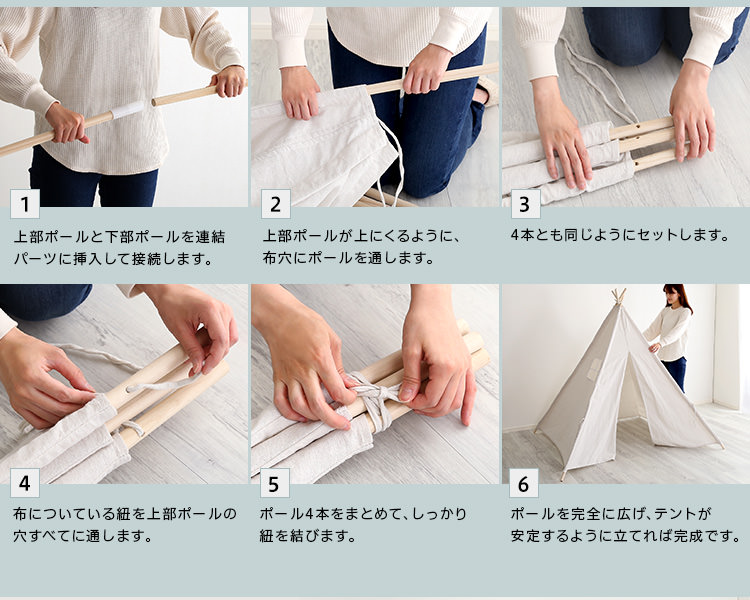 1

上部ポールと下部ポールを連結パーツに挿入して接続します。

2

上部ポールが上にくるように、布穴にポールを通します。

3

4本とも同じようにセットします。

4

布についている紐を上部ポールの穴すべてに通します。

5

ポール4本をまとめて、しっかり紐を結びます。

6

ポールを完全に広げ、テントが安定するように立てれば完成です。