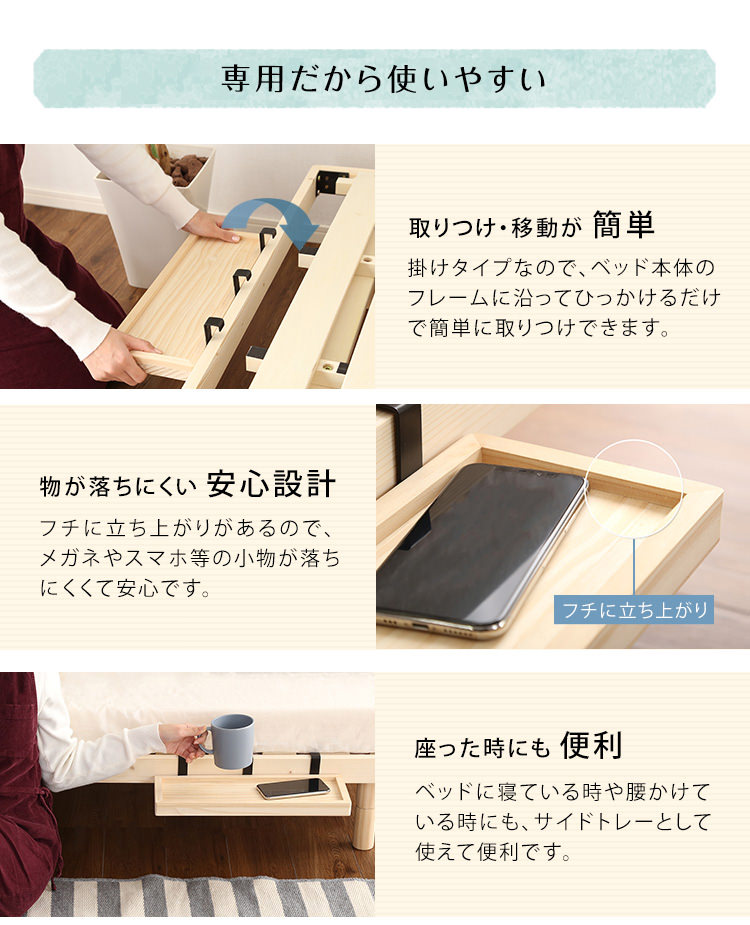 専用だから使いやすい

取りつけ・移動が 簡単

掛けタイプなので、ベッド本体のフレームに沿ってひっかけるだけで簡単に取りつけできます。

物が落ちにくい 安心設計

フチに立ち上がりがあるので、メガネやスマホ等の小物が落ちにくくて安心です。

フチに立ち上がり

座った時にも 便利

ベッドに寝ている時や腰かけている時にも、サイドトレーとして使えて便利です。