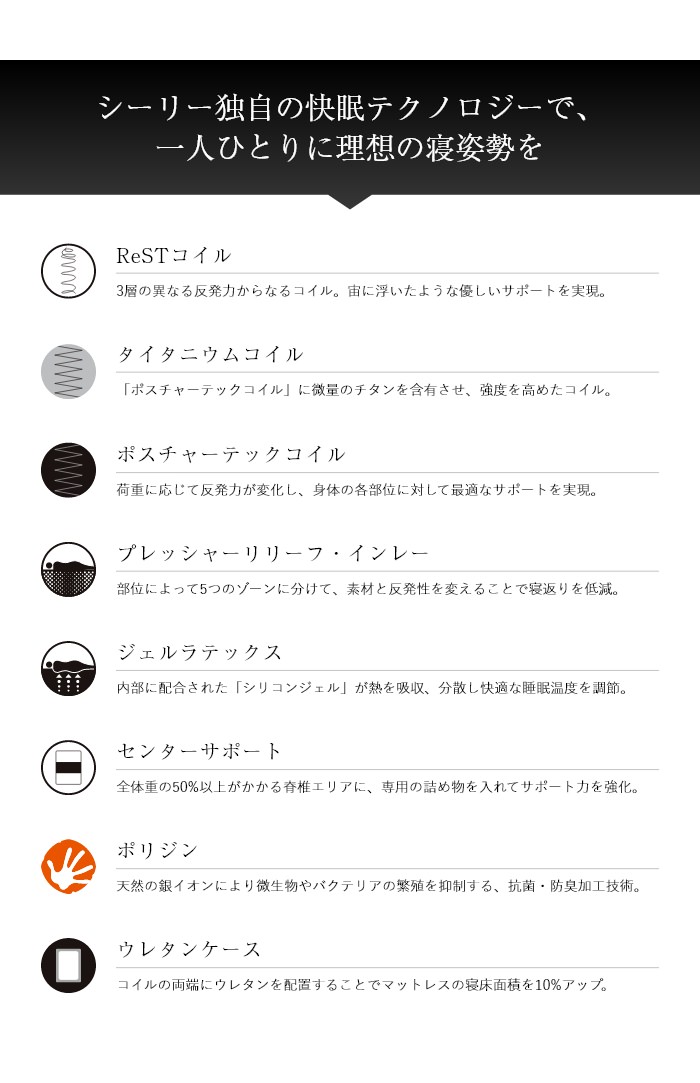 シーリー独自の快眠テクノロジーで、
一人ひとりに理想の寝姿勢を

ReSTコイル

3層の異なる反発力からなるコイル。宙に浮いたような優しいサポートを実現。

タイタニウムコイル

「ポスチャーテックコイル」に微量のチタンを含有させ、強度を高めたコイル。

ポスチャーテックコイル

荷重に応じて反発力が変化し、身体の各部位に対して最適なサポートを実現。

プレッシャーリリーフ・インレー

部位によって5つのゾーンに分けて、素材と反発性を変えることで寝返りを低減。

ジェルラテックス

内部に配合された「シリコンジェル」が熱を吸収、分散し快適な睡眠温度を調節。

センターサポート

全体重の50%以上がかかる脊椎エリアに、専用の詰め物を入れてサポート力を強化。

ポリジン

天然の銀イオンにより微生物やバクテリアの繁殖を抑制する、抗菌・防臭加工技術。

ウレタンケース

コイルの両端にウレタンを配置することでマットレスの寝床面積を10%アップ。