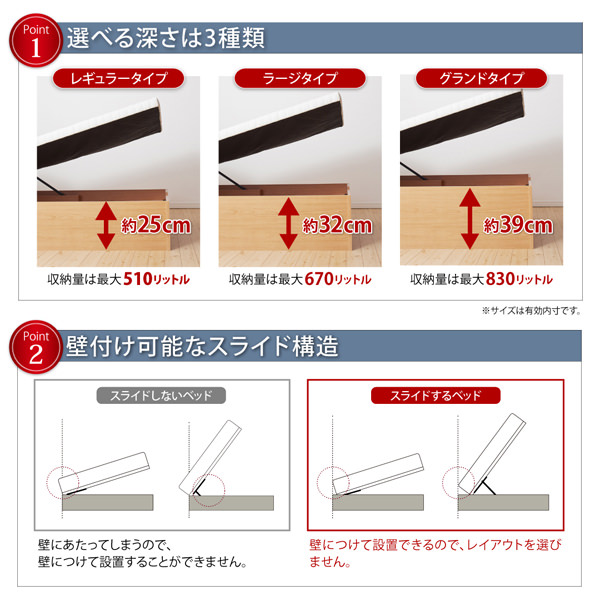 Point 1
選べる深さは3種類

レギュラータイプ
約25cm
収納量は最大510リットル

ラージタイプ
約32cm
収納量は最大670リットル

グランドタイプ
約39cm
収納量は最大830リットル

※サイズは有効内寸です。

Point 2
壁付け可能なスライド構造

スライドしないベッド
壁にあたってしまうので、壁につけて設置することができません。

スライドするベッド
壁につけて設置できるので、レイアウトを選びません。