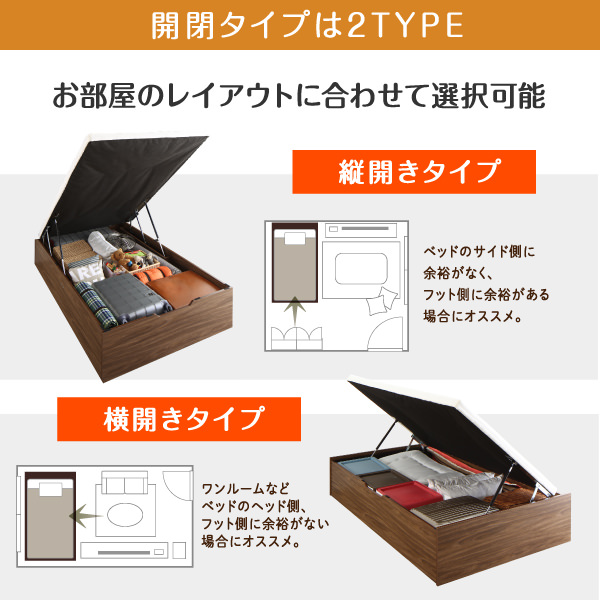 開閉タイプは2TYPE

お部屋のレイアウトに合わせて選択可能

縦開きタイプ

ベッドのサイド側に余裕がなく、フット側に余裕がある場合にオススメ。

横開きタイプ

ワンルームなどベッドのヘッド側、フット側に余裕がない場合にオススメ。